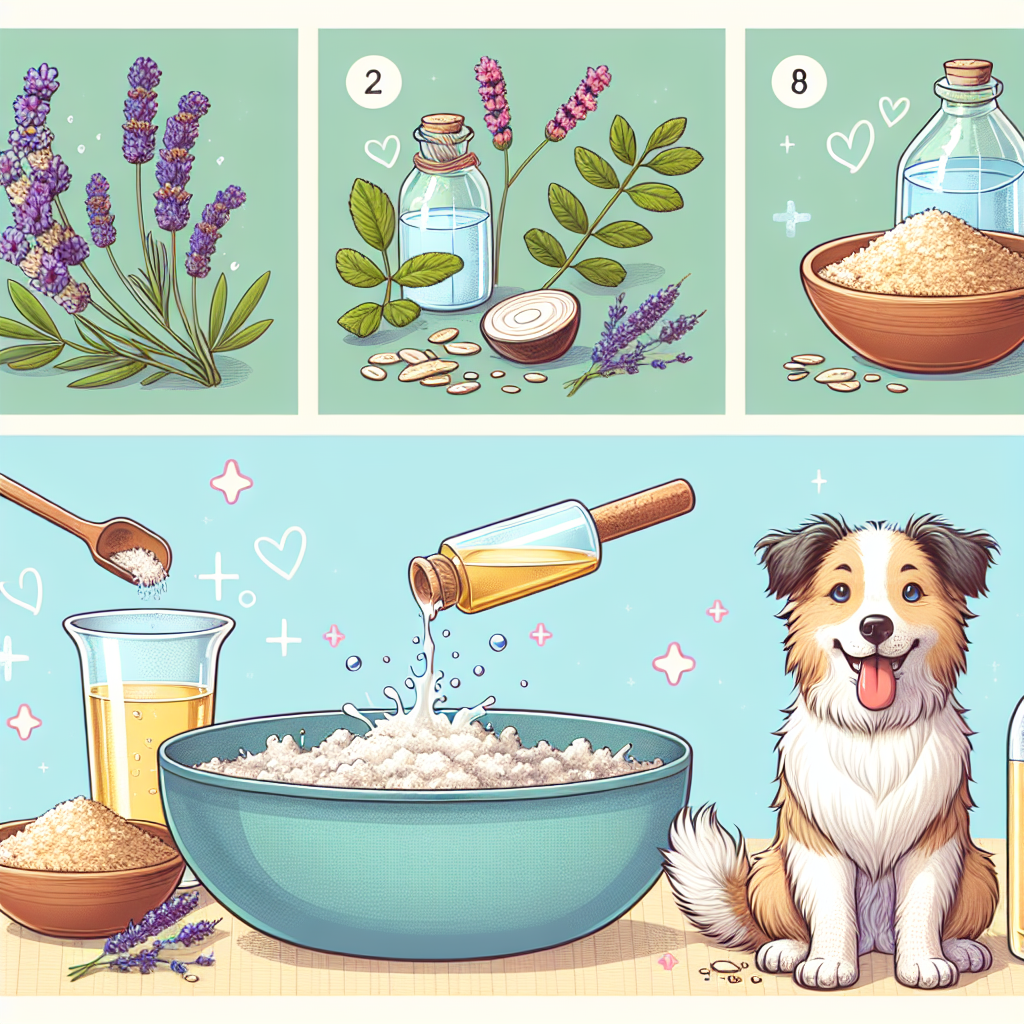 2

8