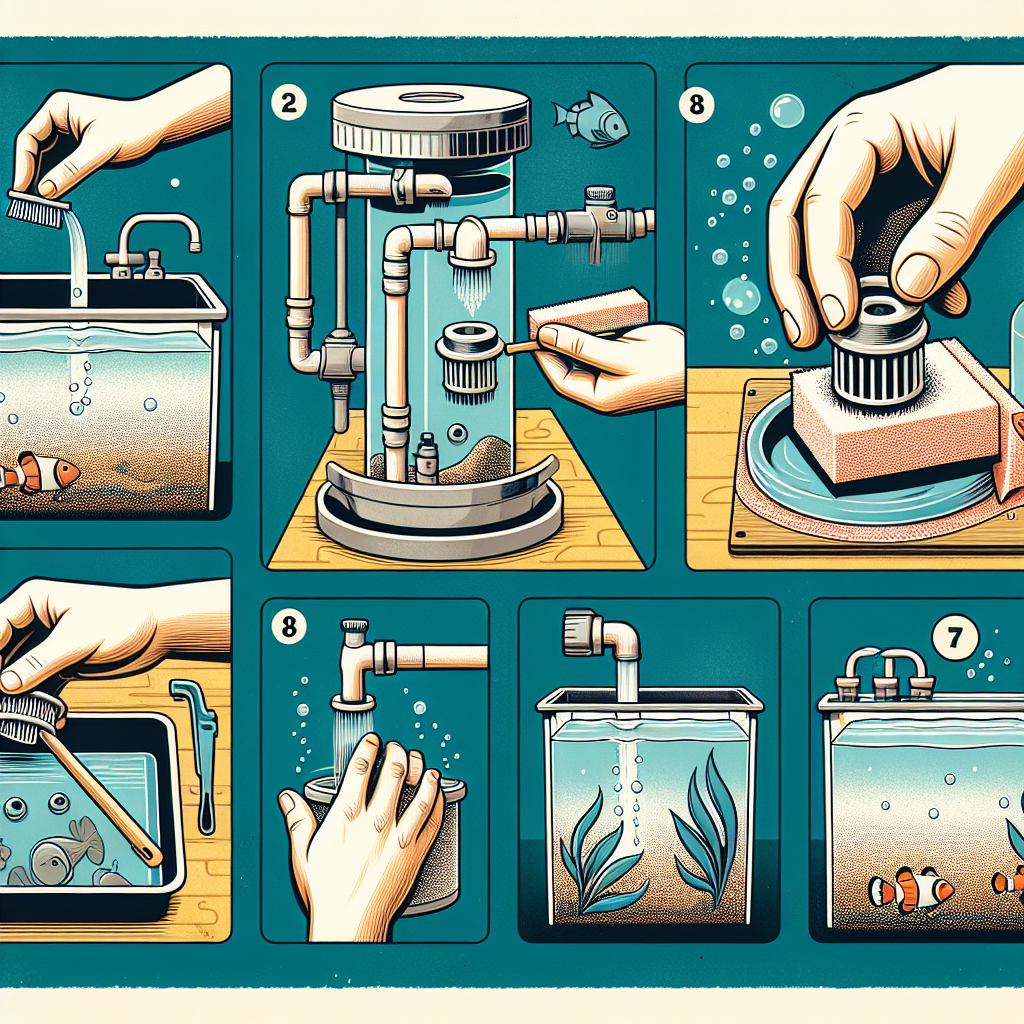 2

8

8

7